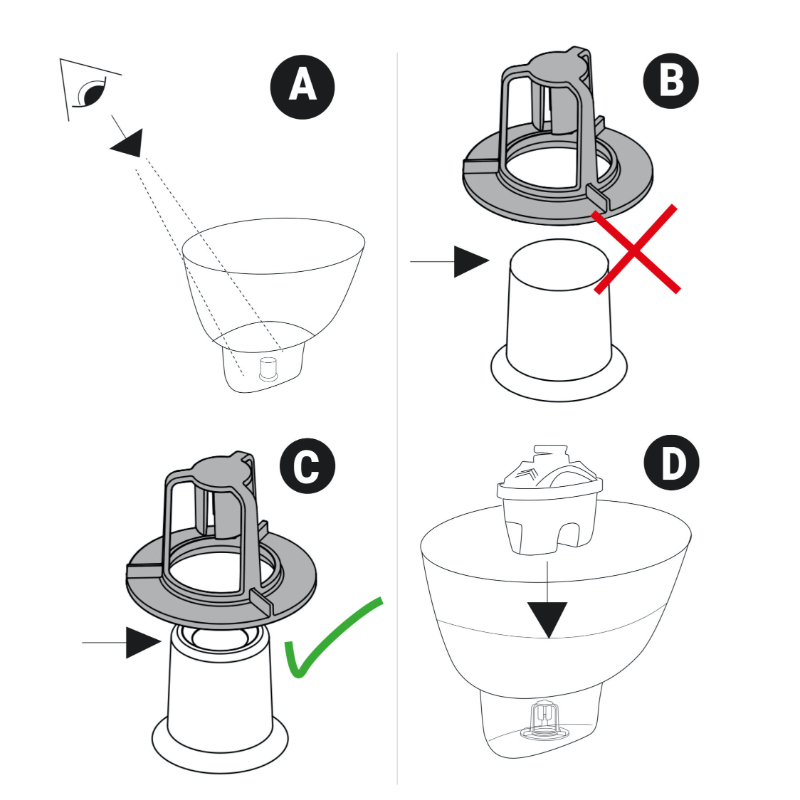 A

B

C

D